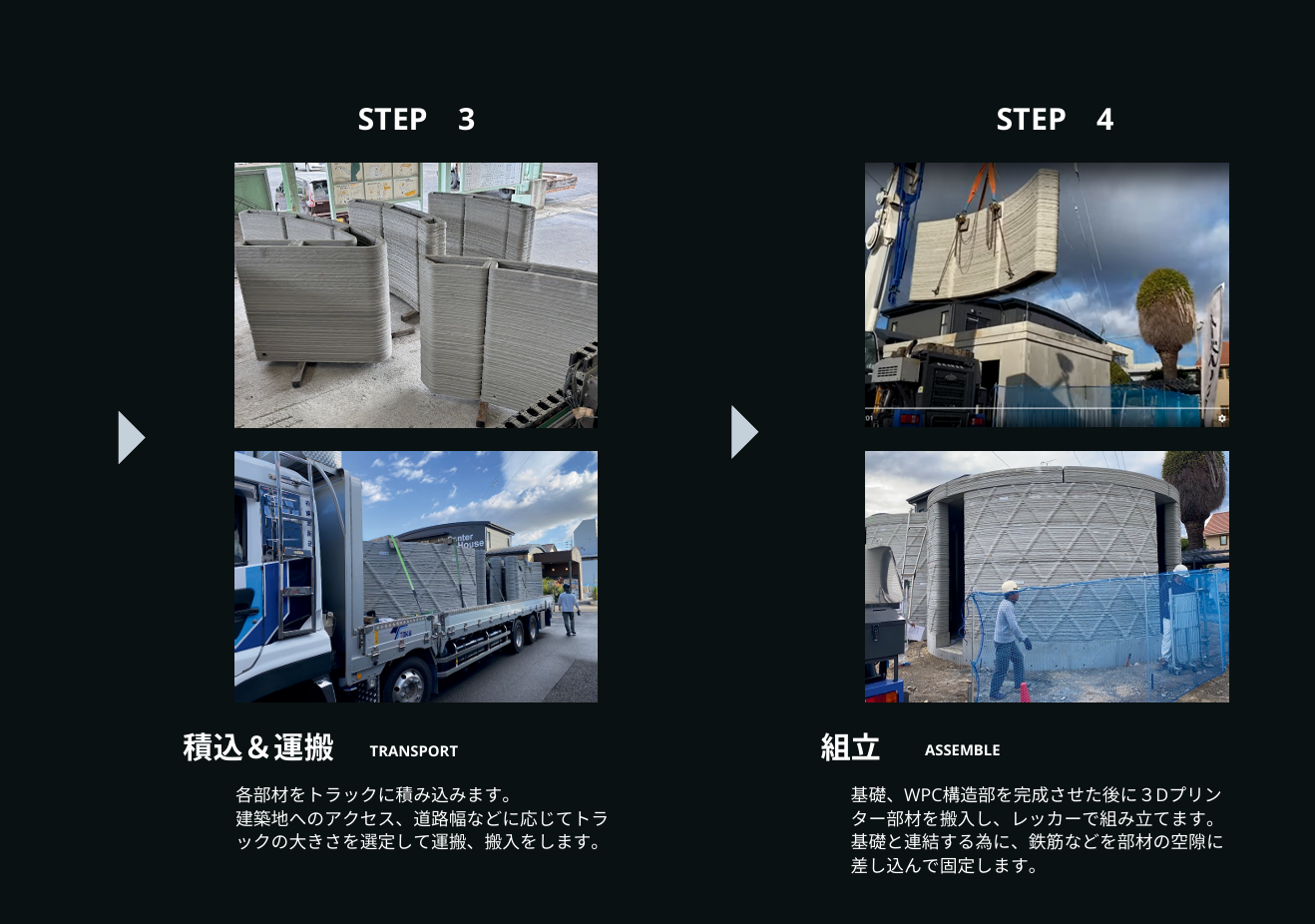 STEP　3

積込＆運搬　TRANSPORT

各部材をトラックに積み込みます。
建築地へのアクセス、道路幅などに応じてトラックの大きさを選定して運搬、搬入をします。

STEP　4

組立　ASSEMBLE

基礎、WPC構造部を完成させた後に３Dプリンター部材を搬入し、レッカーで組み立てます。
基礎と連結する為に、鉄筋などを部材の空隙に差し込んで固定します。